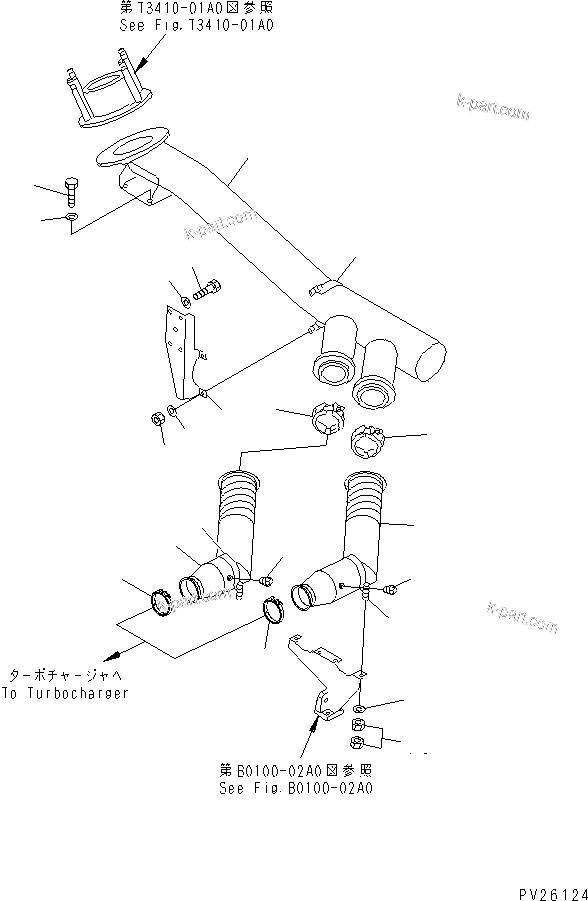 第T3410-01A0図参照
See Fig.T3410-01A0

k-part.com

k-part.com

k-part.com

k-part.com

ターボチャージャへ
To Turbocharger

第B0100-02A0図参照
See Fig.B0100-02A0

PV26124