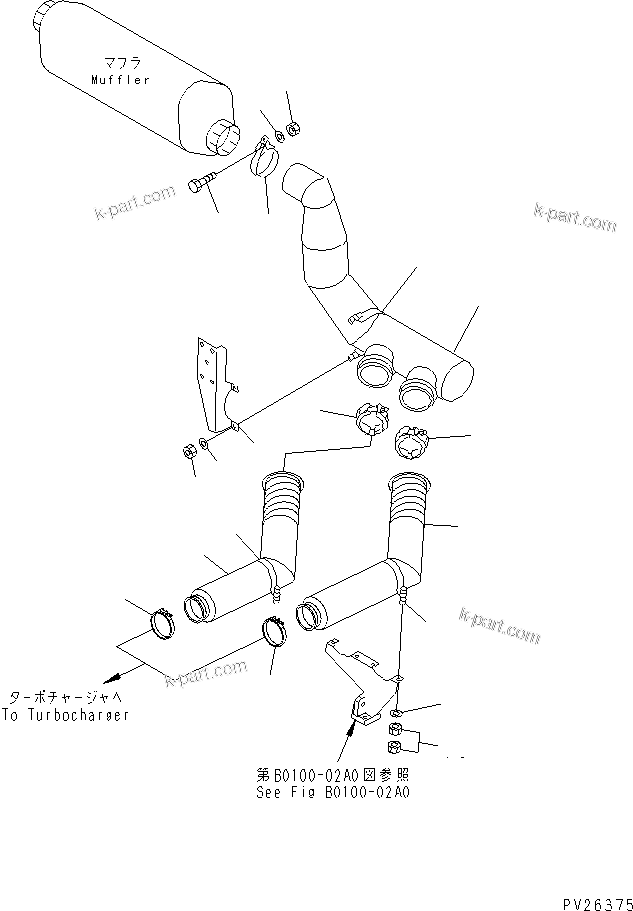 マフラ
Muffler

k-part.com

k-part.com

k-part.com

k-part.com

ターボチャージャへ
To Turbocharger

第B0100-02A0図参照
See Fig B0100-02A0

PV26375