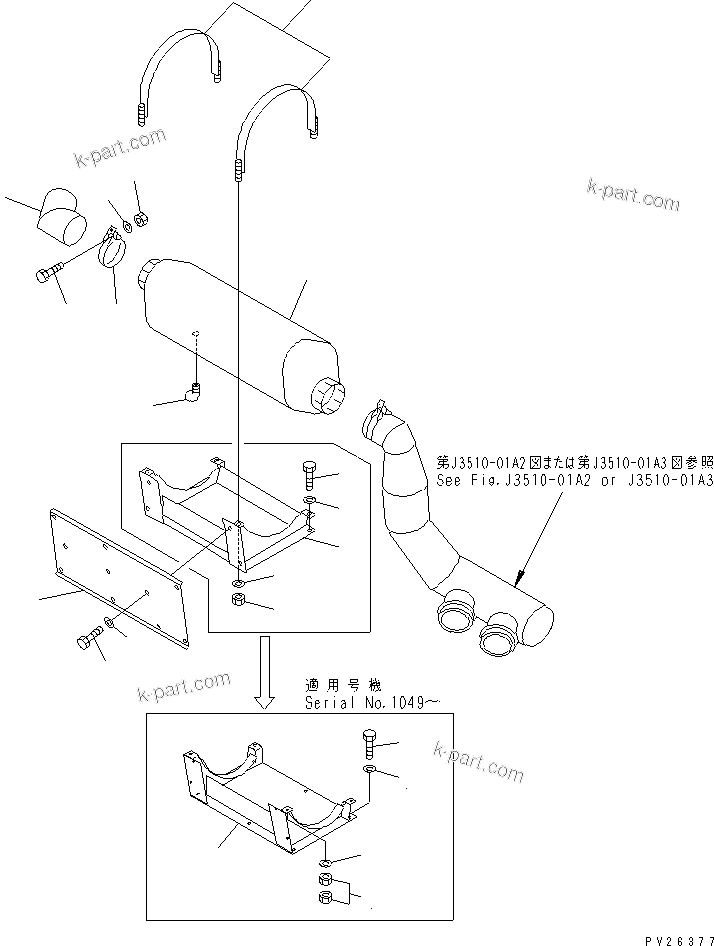 k-part.com

k-part.com

第J3510-01A2図または第J3510-01A3図参照
See Fig.J3510-01A2 or J3510-01A3

k-part.com

適用号機
Serial No.1049～

k-part.com

PV26377