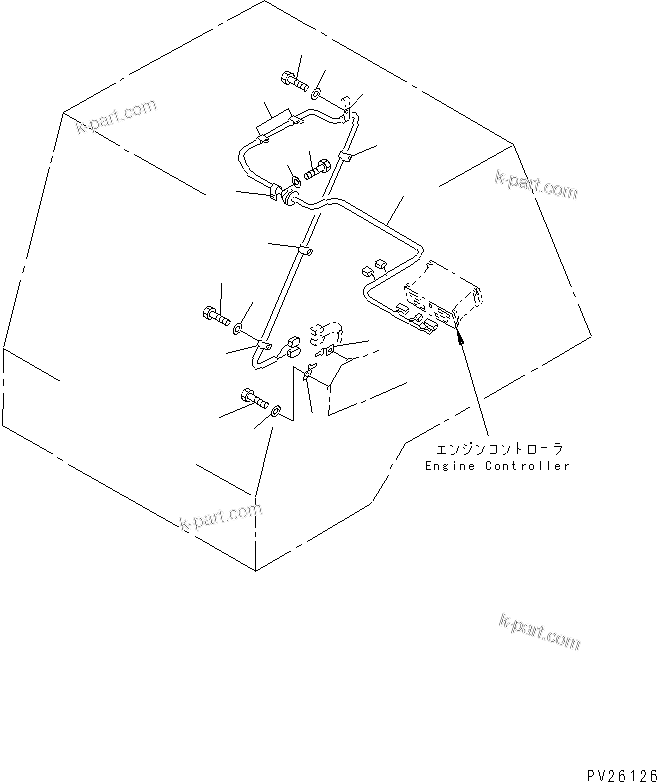 k-part.com

k-part.com

エンジンコントローラ
Engine Controller

k-part.com

k-part.com

PV26126