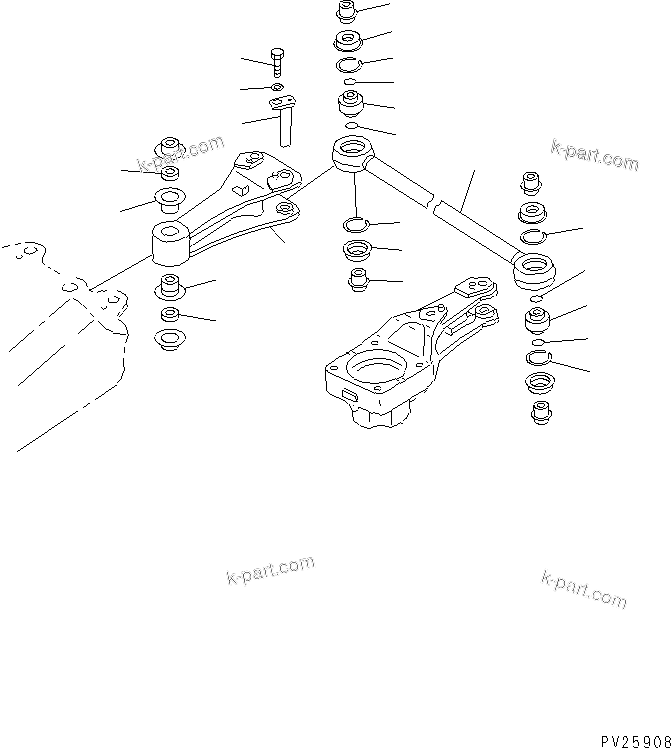 k-part.com

k-part.com

k-part.com

k-part.com

PV25908