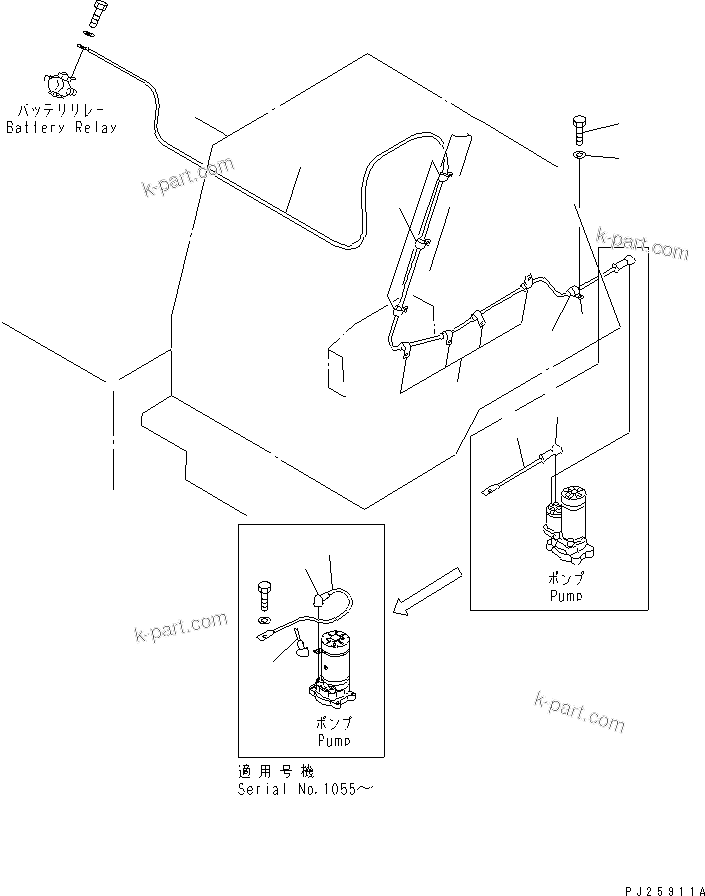 バッテリリレー
Battery Relay

k-part.com

k-part.com

ポンプ
Pump

k-part.com

k-part.com

ポンプ
Pump

適用号機
Serial No.1055~

PJ25911A