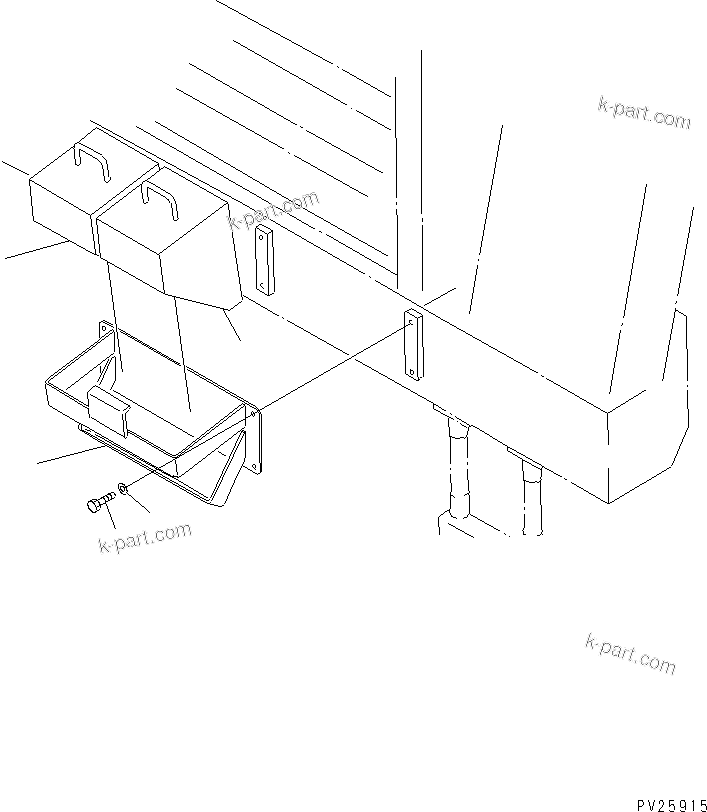 k-part.com

k-part.com

k-part.com

k-part.com

PV25915