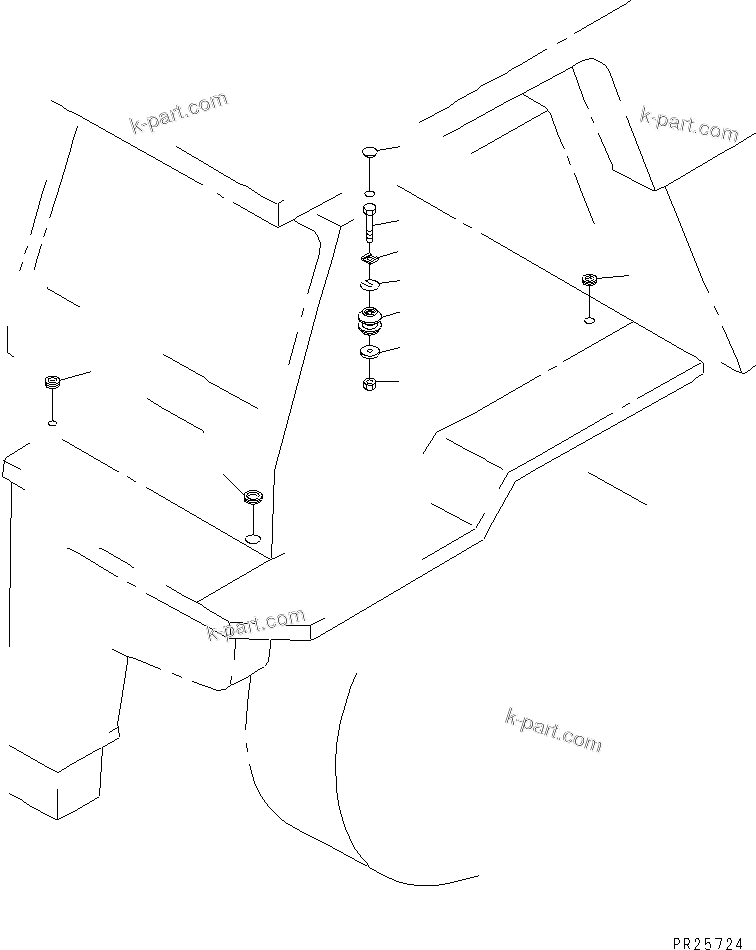 k-part.com
k-part.com
k-part.com
k-part.com
PR25724