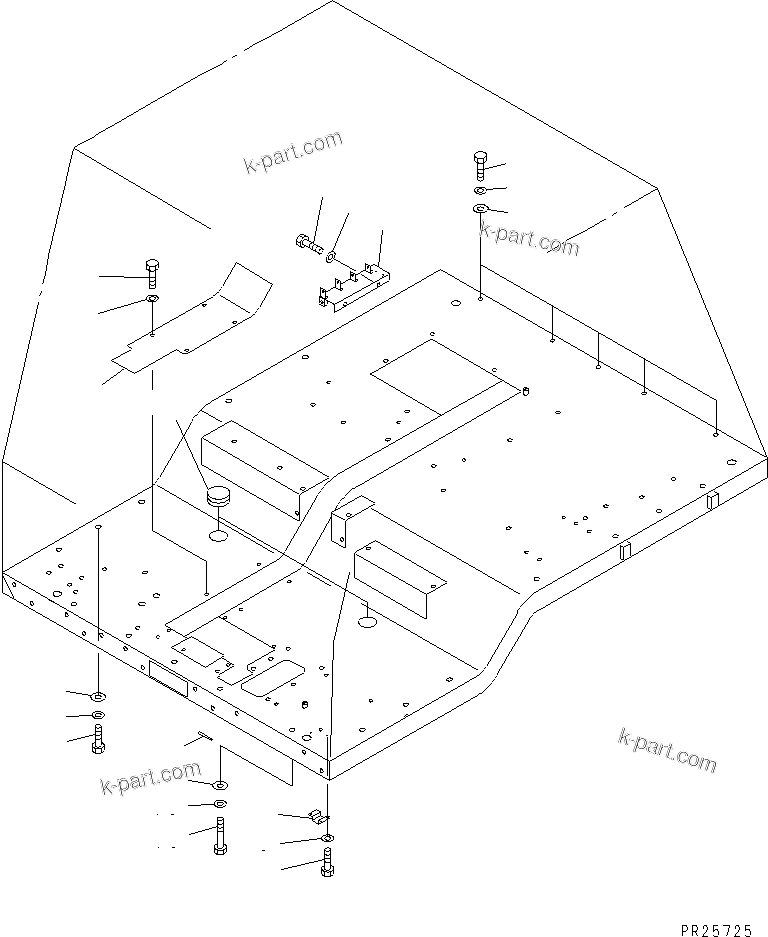 k-part.com
k-part.com
k-part.com
k-part.com
PR25725