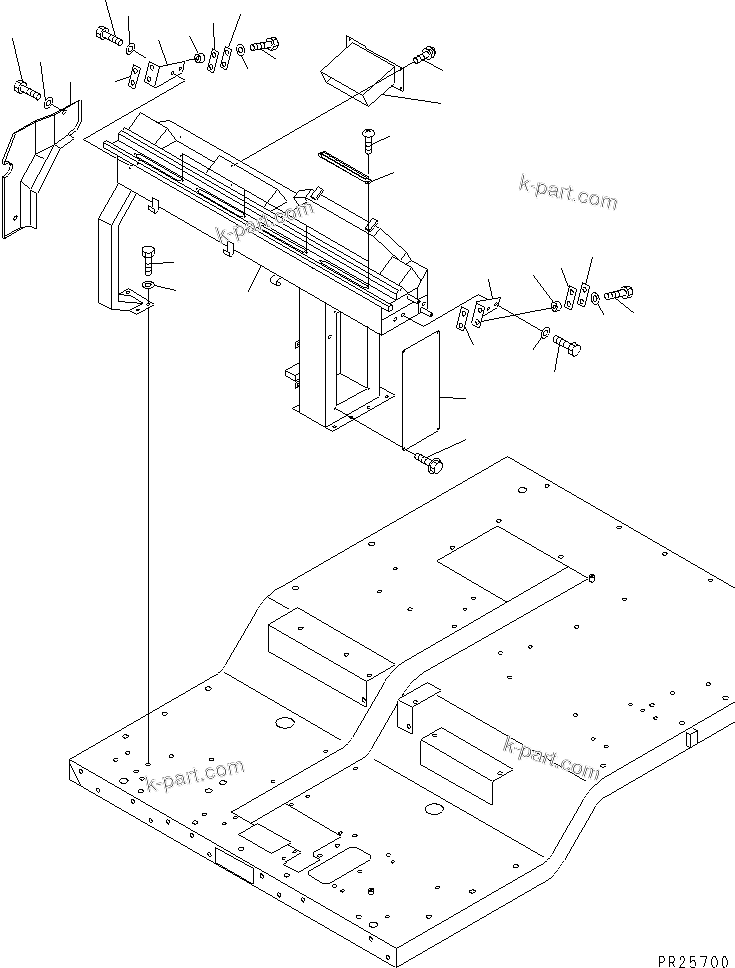 k-part.com

k-part.com

k-part.com

k-part.com

PR25700