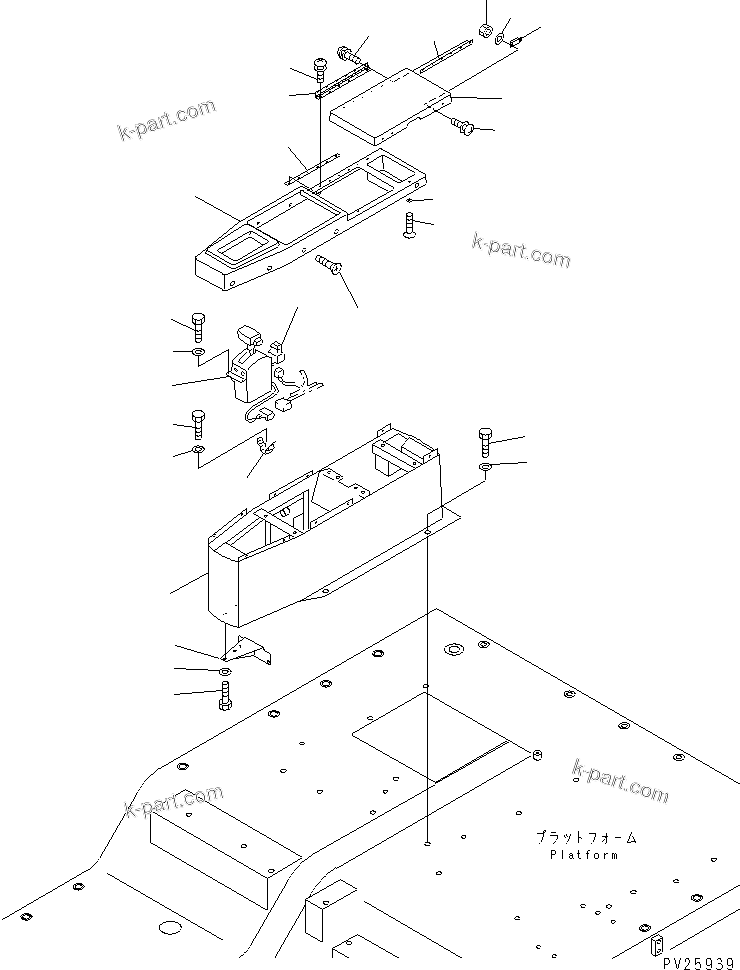 k-part.com

k-part.com

k-part.com

k-part.com

プラットフォーム
Platform

PV25939