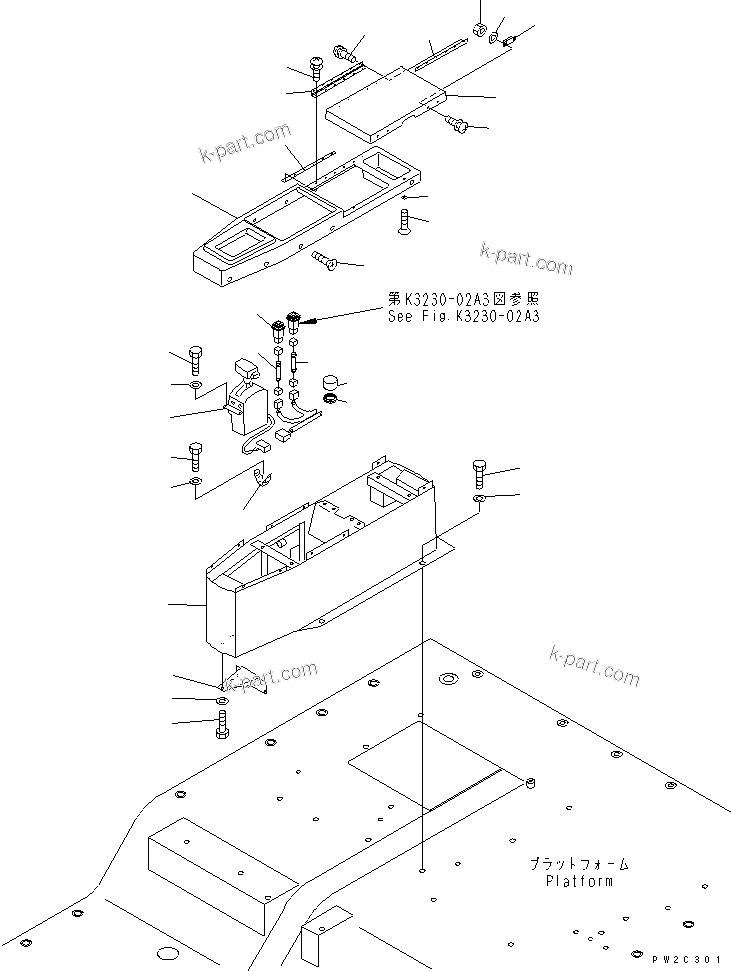 k-part.com

k-part.com

第K3230-02A3図参照
See Fig. K3230-02A3

k-part.com

k-part.com

プラットフォーム
Platform

PW2C301