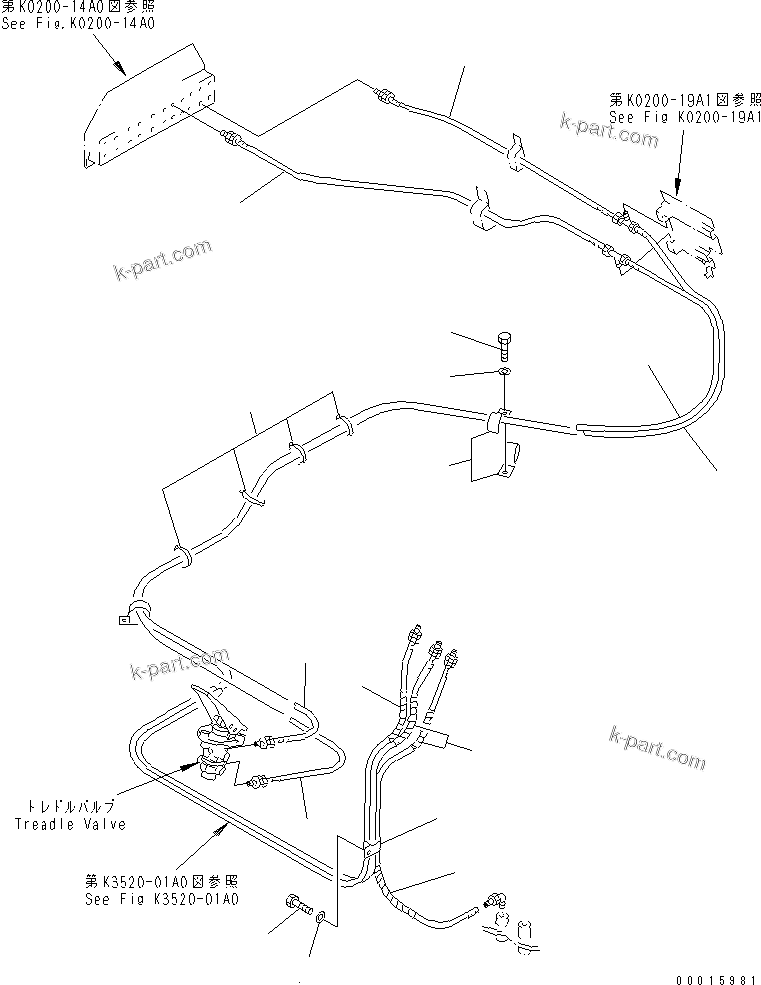 第K0200-14A0図参照
See Fig.K0200-14A0

第K0200-19A1図参照
See Fig K0200-19A1

k-part.com

k-part.com

k-part.com

k-part.com

トレドルバルブ
Treadle Valve

第K3520-01A0図参照
See Fig K3520-01A0

00015981