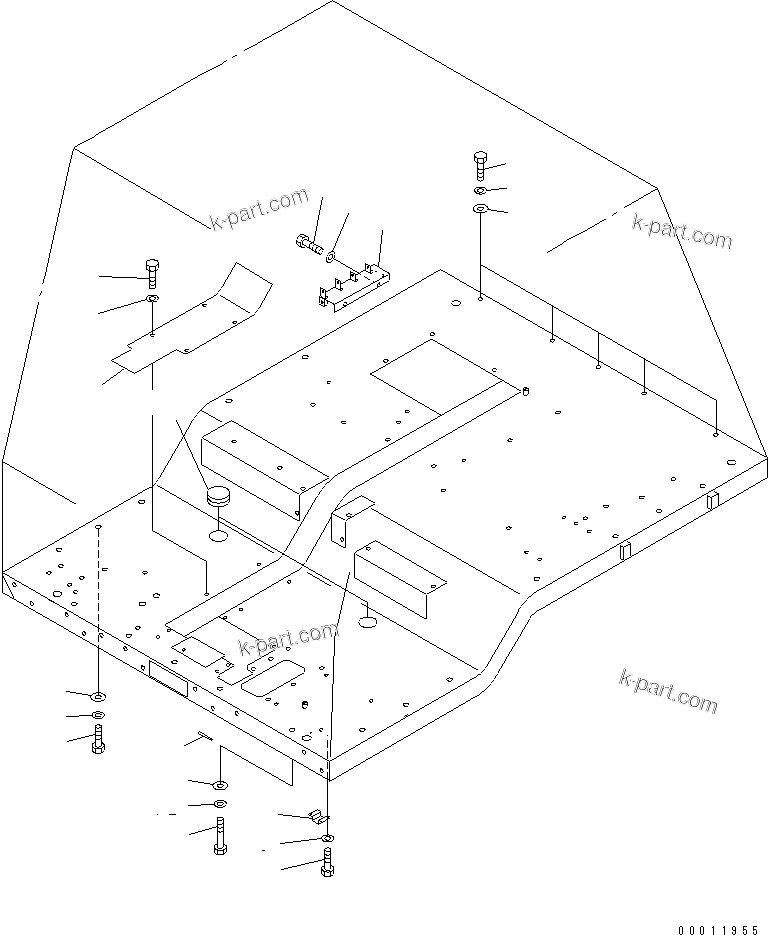 k-part.com
k-part.com
k-part.com
k-part.com
00011955