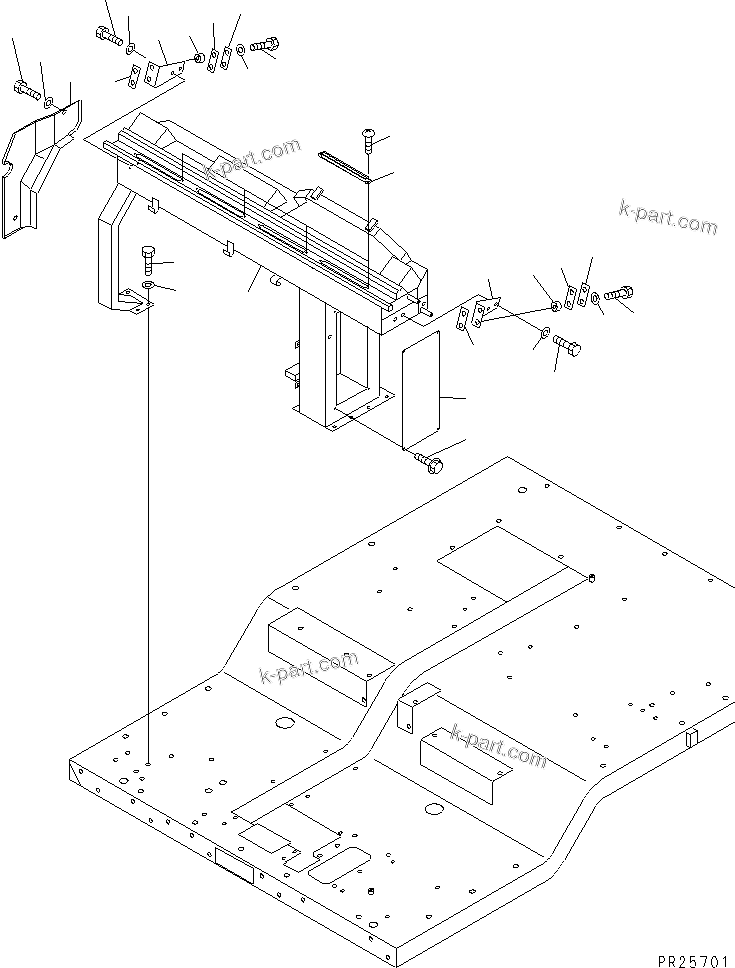 k-part.com
k-part.com
k-part.com
k-part.com
PR25701