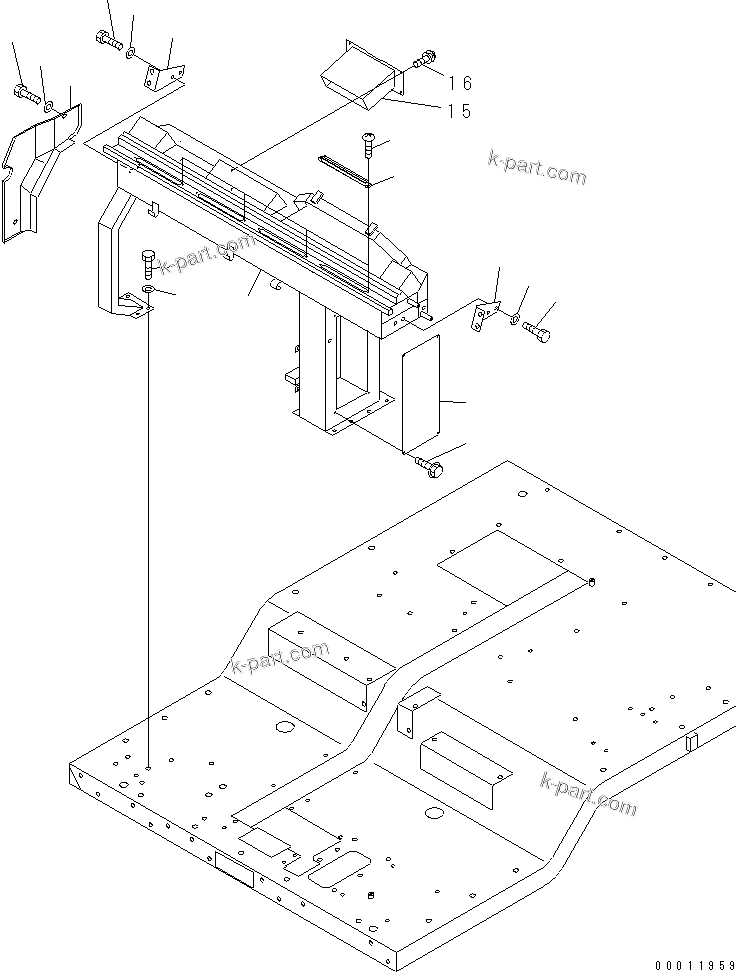 16
15
k-part.com
k-part.com
k-part.com
k-part.com
00011959