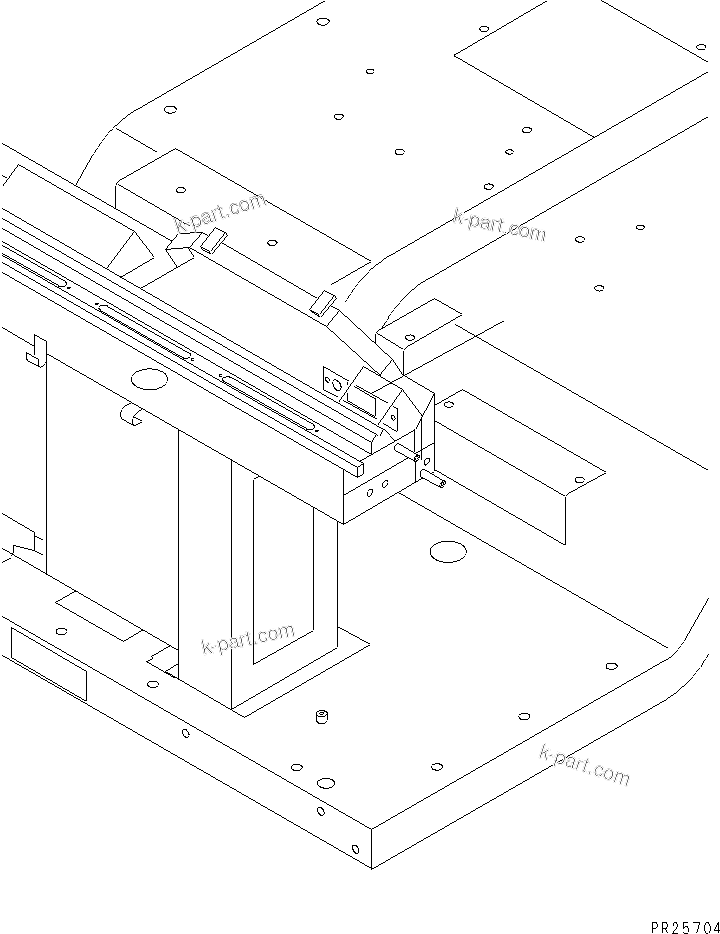 k-part.com
k-part.com
k-part.com
k-part.com
PR25704