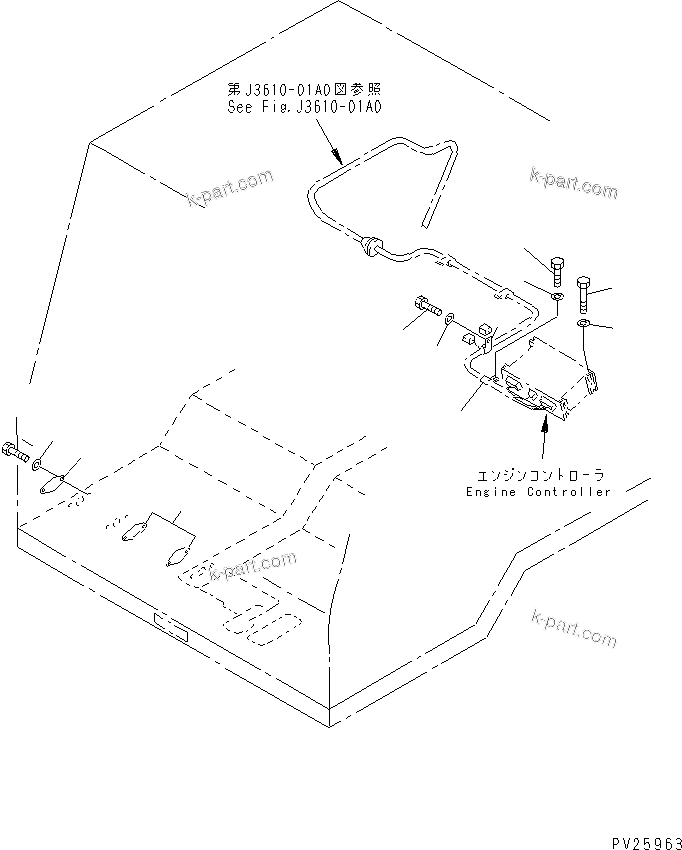 第J3610-01A0図参照
See Fig.J3610-01A0

k-part.com

k-part.com

エンジンコントローラ
Engine Controller

k-part.com

k-part.com

PV25963