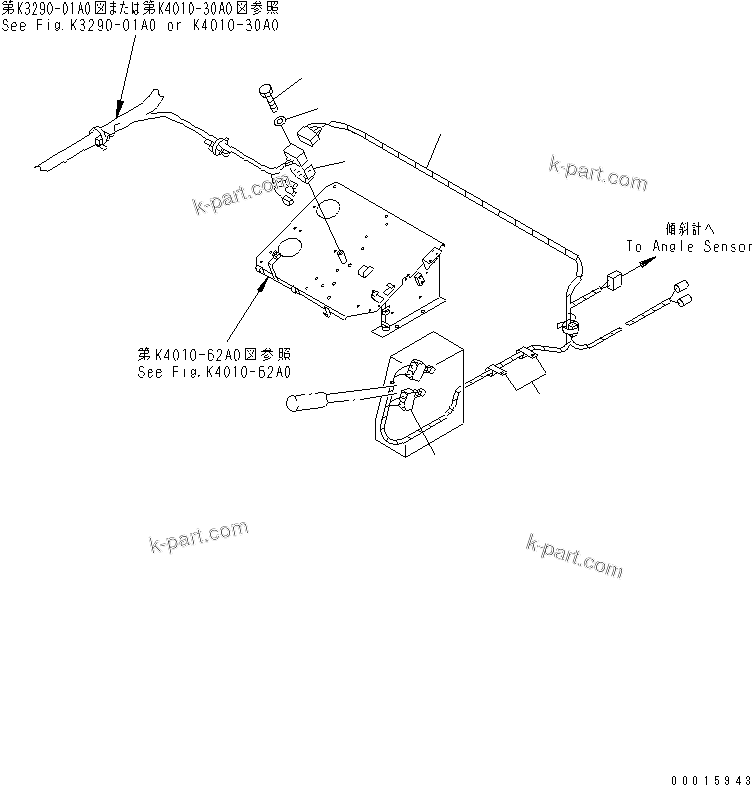 第K3290-01A0図または第K4010-30A0図参照
See Fig.K3290-01A0 or K4010-30A0

k-part.com

k-part.com

傾斜計へ
To Angle Sensor

第K4010-62A0図参照
See Fig.K4010-62A0

k-part.com

k-part.com

00015943