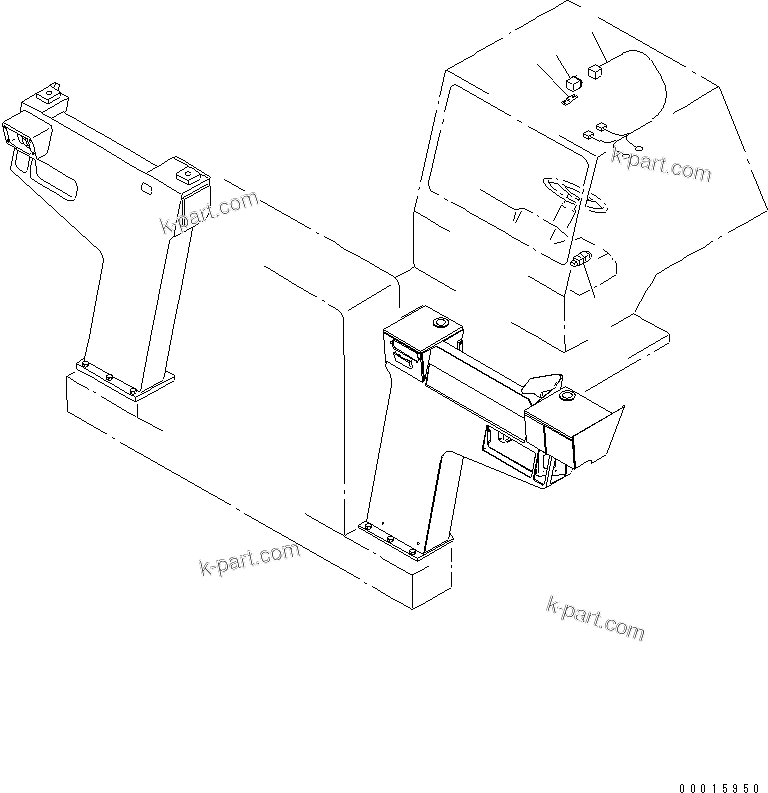 k-part.com

k-part.com

k-part.com

k-part.com

00015950