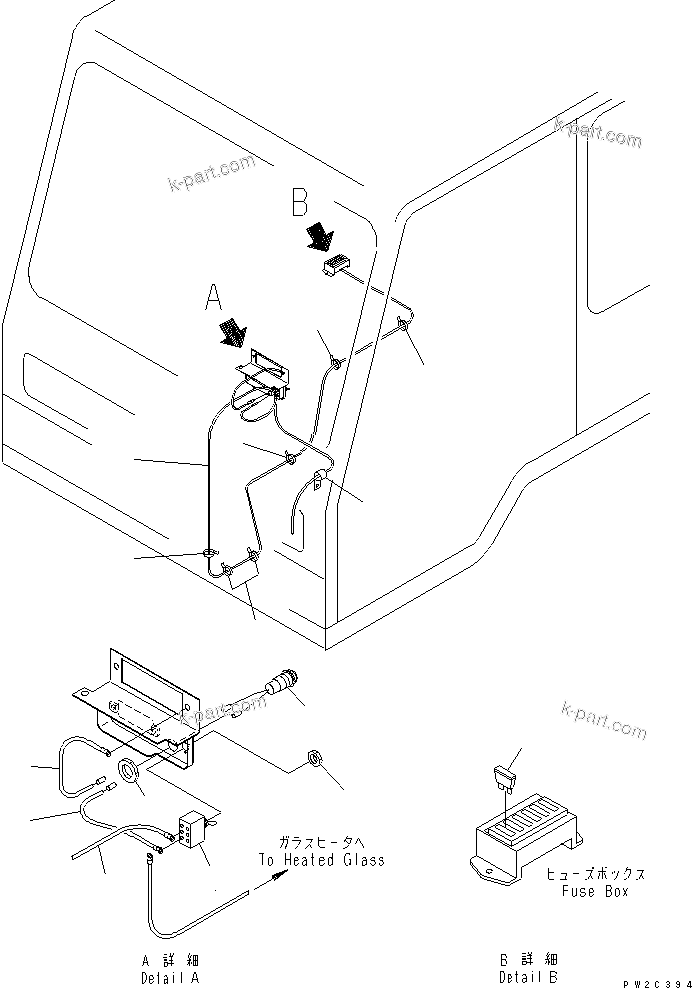 k-part.com

k-part.com

B

A

k-part.com

k-part.com

ガラスヒータへ
To Heated Glass

ヒューズボックス
Fuse Box

A 詳 細
Detail A

B 詳 細
Detail B

PW2C394