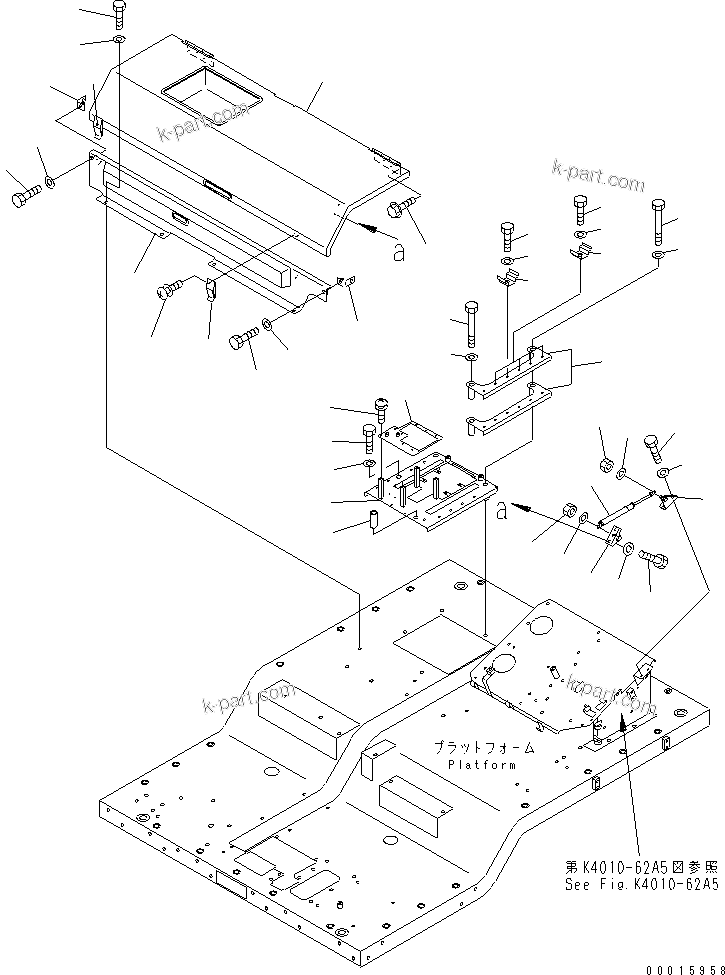 k-part.com

k-part.com

a

a

k-part.com

k-part.com

プラットフォーム
Platform

第K4010-62A5図参照
See Fig.K4010-62A5

00015958