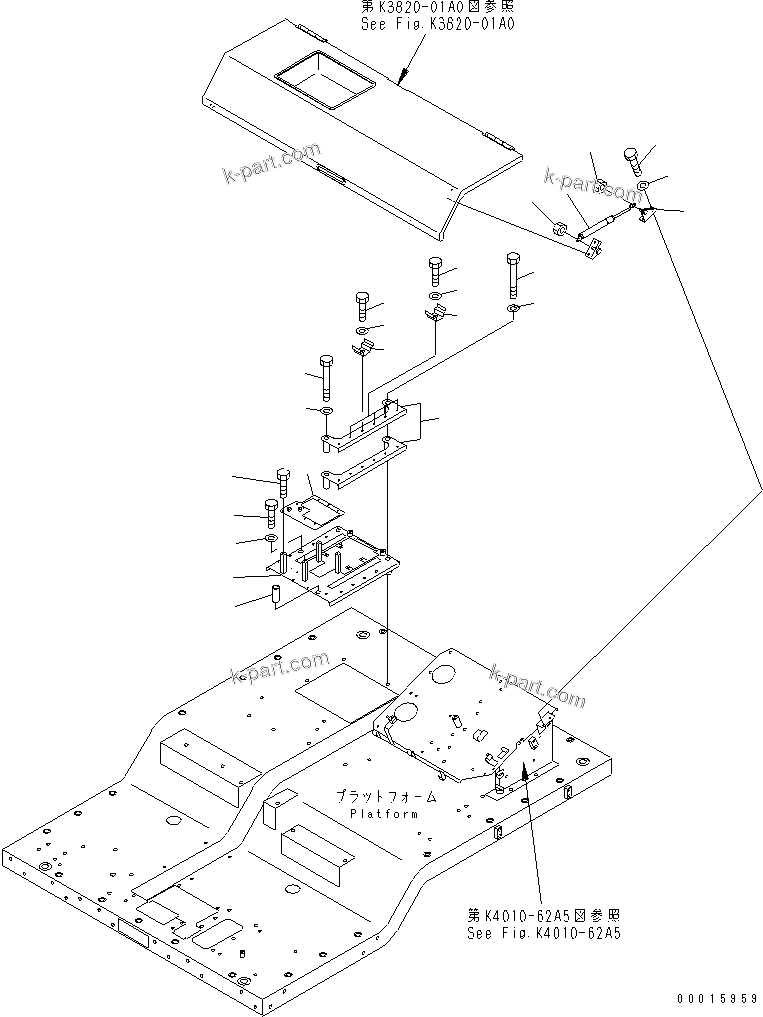 第K3820-01A0図参照
See Fig.K3820-01A0

k-part.com

k-part.com

k-part.com

k-part.com

プラットフォーム
Platform

第K4010-62A5図参照
See Fig.K4010-62A5

00015959