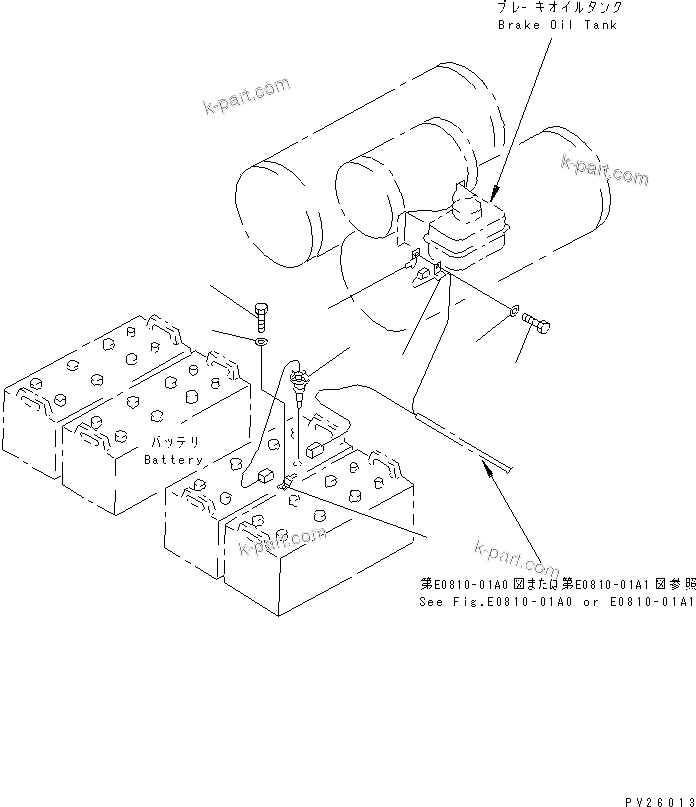 ブレーキオイルタンク
Brake Oil Tank

k-part.com

k-part.com

バッテリ
Battery

k-part.com

k-part.com

第E0810-01A0図または第E0810-01A1図参照
See Fig.E0810-01A0 or E0810-01A1

PV26013