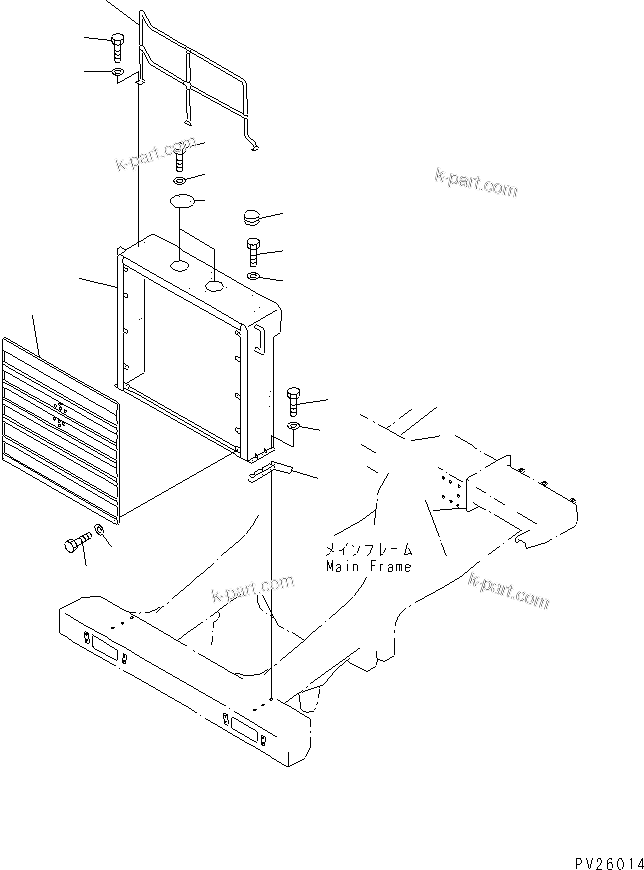 k-part.com

k-part.com

メインフレーム
Main Frame

k-part.com

k-part.com

PV26014