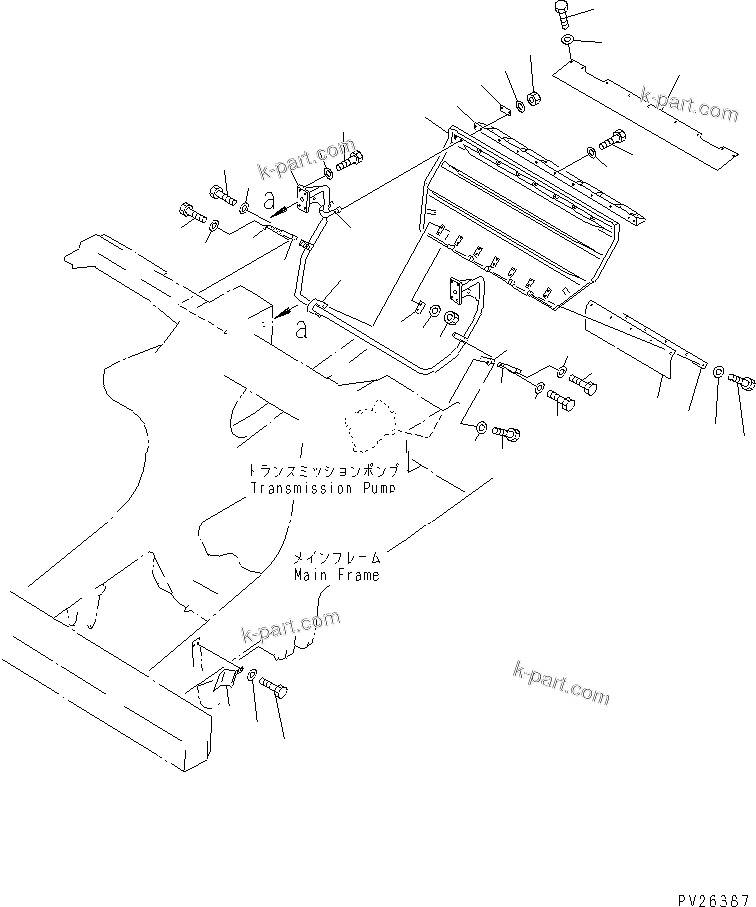 k-part.com

k-part.com

a

a

トランスミッションポンプ
Transmission Pump

メインフレーム
Main Frame

k-part.com

k-part.com

PV26387