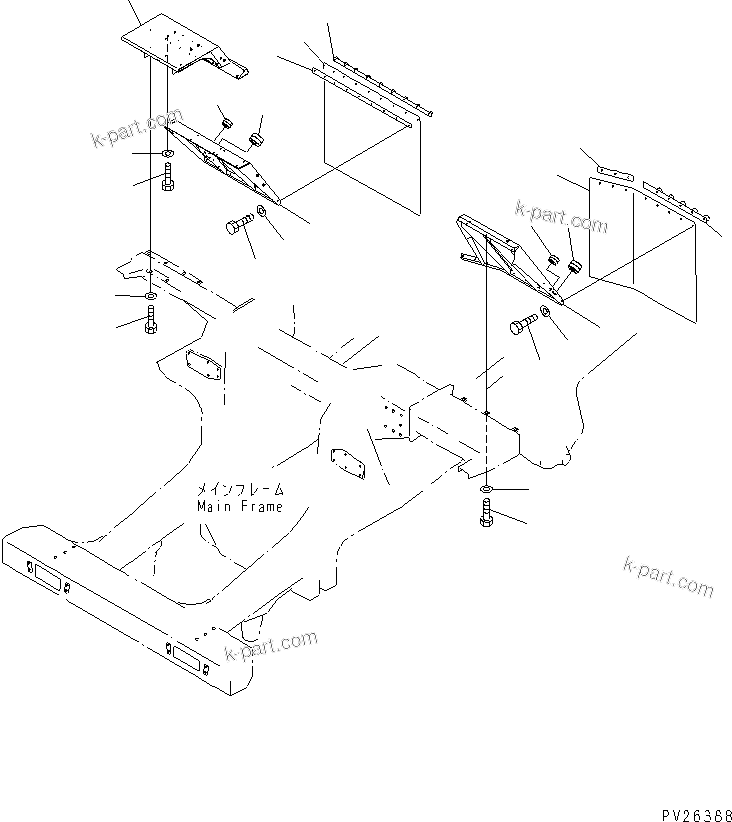 k-part.com

k-part.com

メインフレーム
Main Frame

k-part.com

k-part.com

PV26388