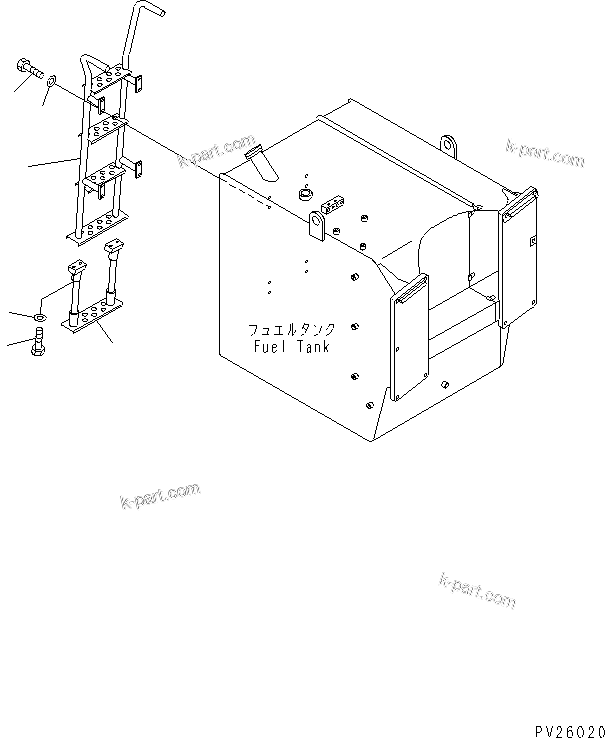 k-part.com

k-part.com

フュエルタンク
Fuel Tank

k-part.com

k-part.com

PV26020