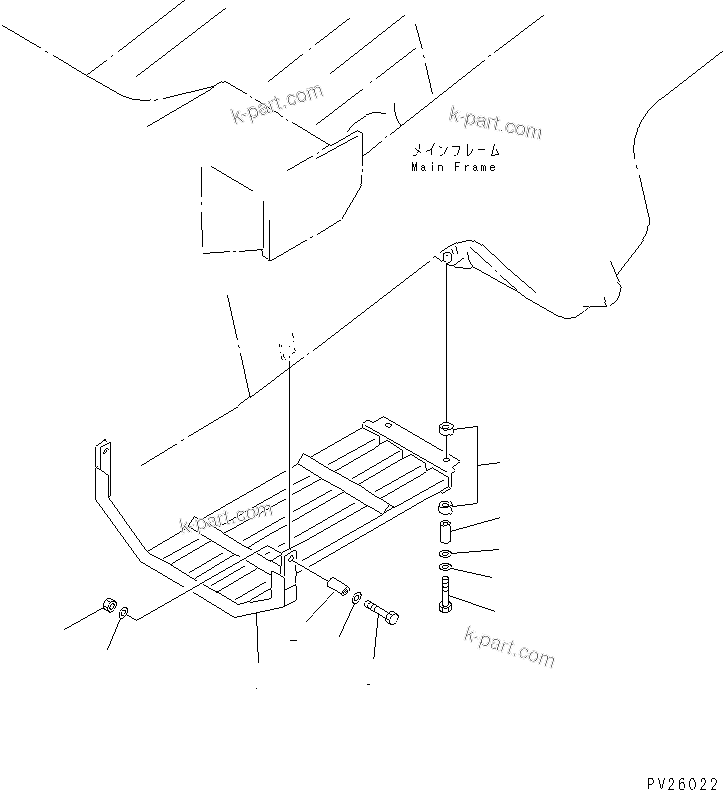 k-part.com

k-part.com

メインフレーム
Main Frame

k-part.com

k-part.com

PV26022