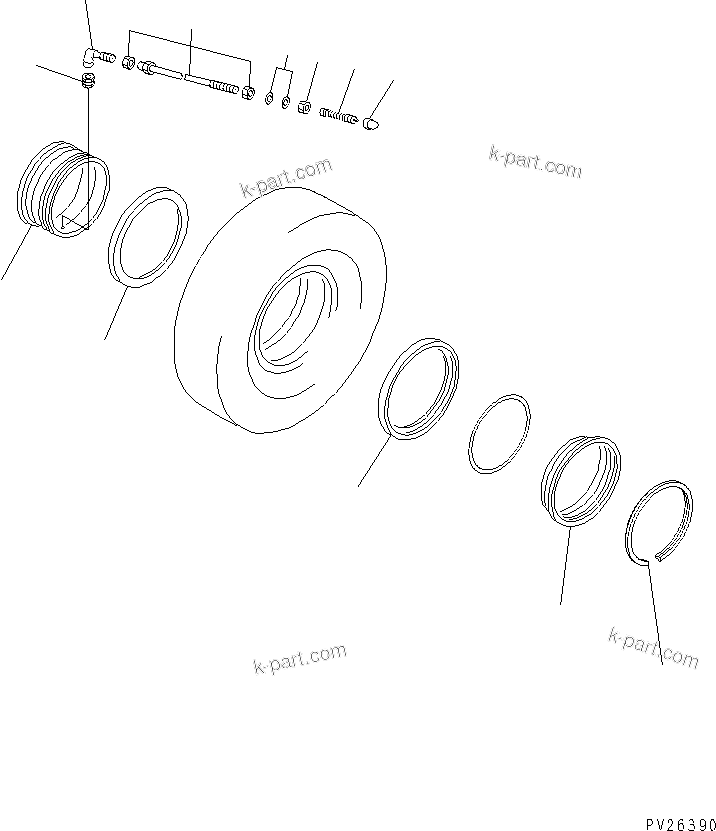 k-part.com

k-part.com

k-part.com

k-part.com

PV26390