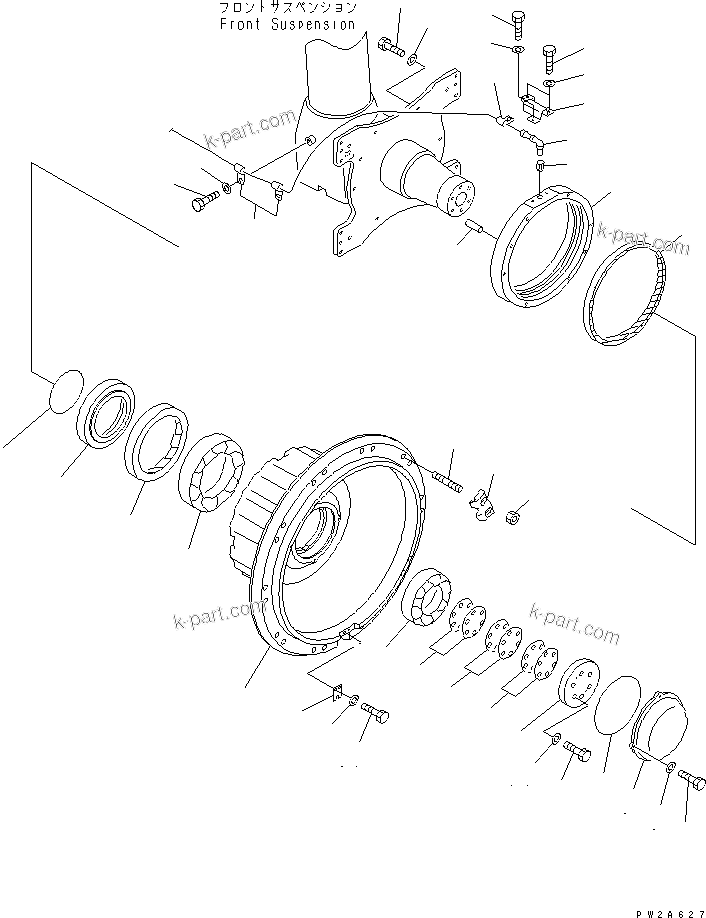 フロントサスペンション
Front Suspension

k-part.com

k-part.com

k-part.com

k-part.com

PW2A627