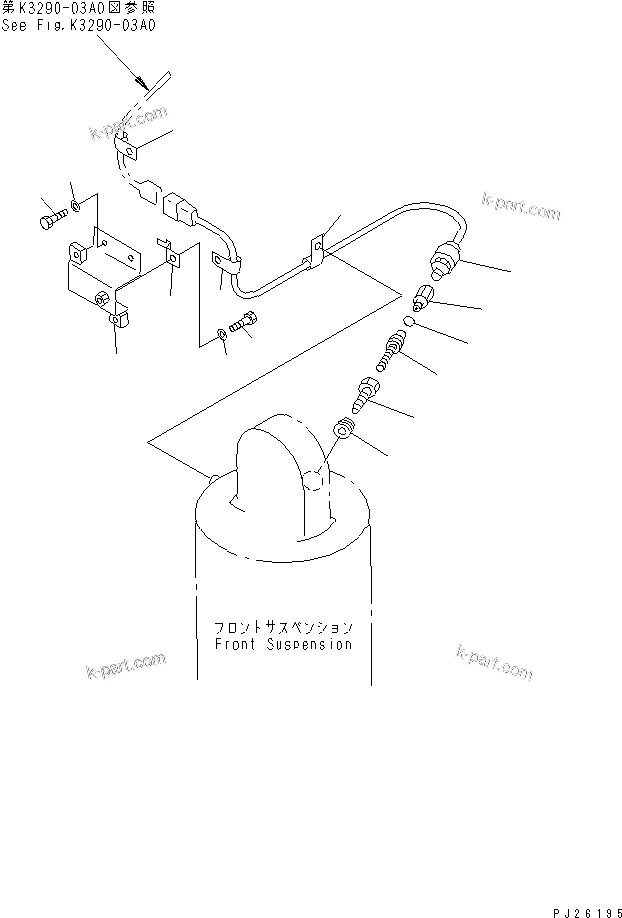 第K3290-03A0図参照
See Fig.K3290-03A0

k-part.com

k-part.com

フロントサスペンション
Front Suspension

k-part.com

k-part.com

PJ26195