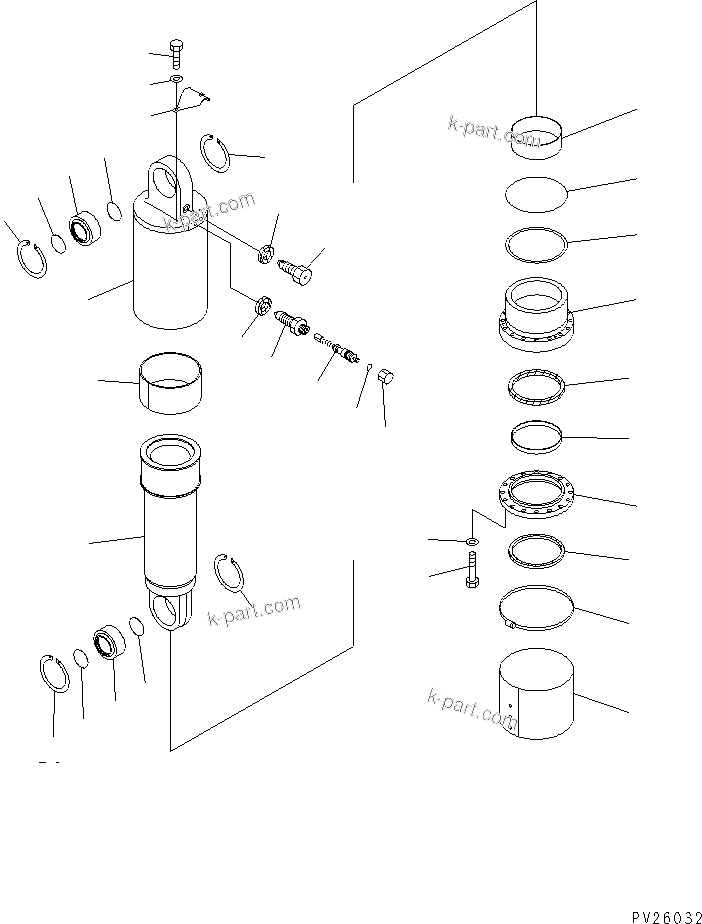 k-part.com

k-part.com

k-part.com

k-part.com

PV26032