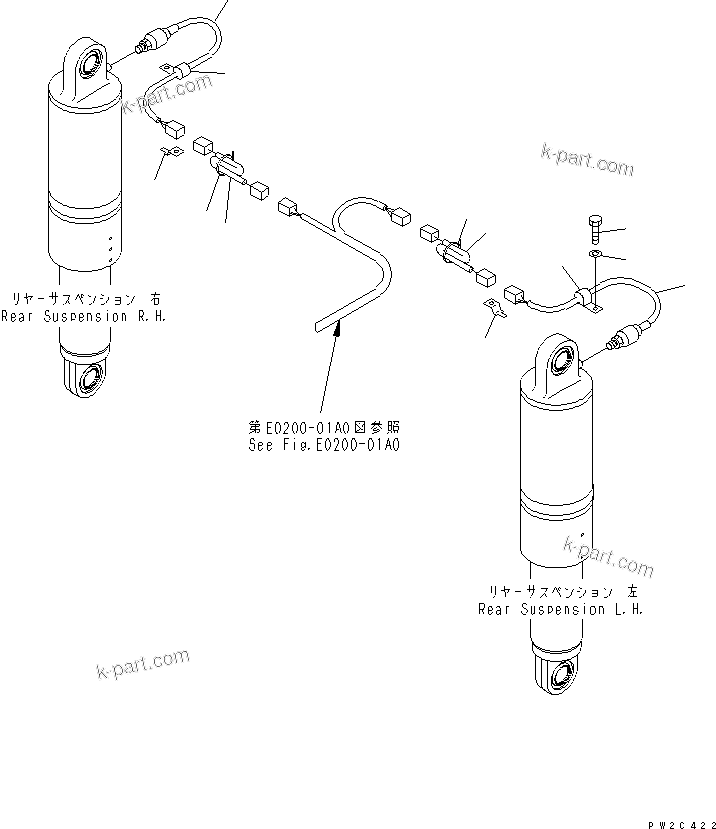 k-part.com

k-part.com

リヤーサスペンション 右
Rear Suspension R.H.

第E0200-01A0図参照
See Fig.E0200-01A0

k-part.com

リヤーサスペンション 左
Rear Suspension L.H.

k-part.com

PW2C422