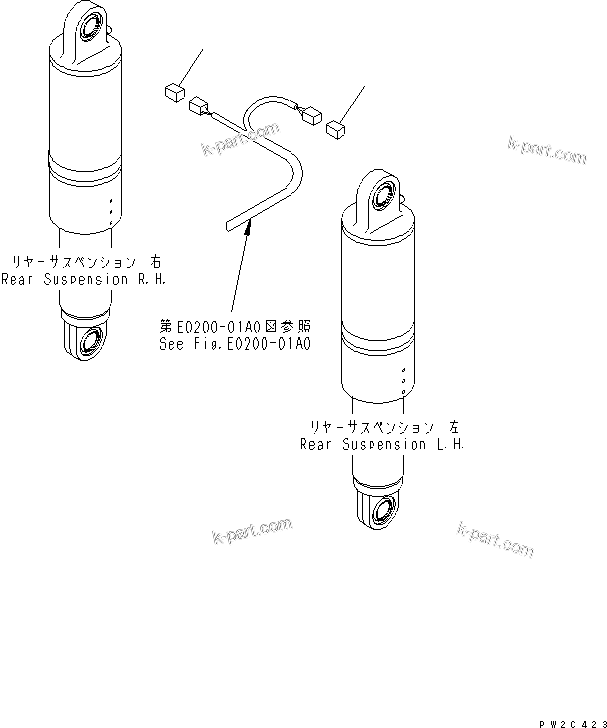 k-part.com

k-part.com

リヤーサスペンション 右
Rear Suspension R.H.

第E0200-01A0図参照
See Fig.E0200-01A0

リヤーサスペンション 左
Rear Suspension L.H.

k-part.com

k-part.com

PW2C423