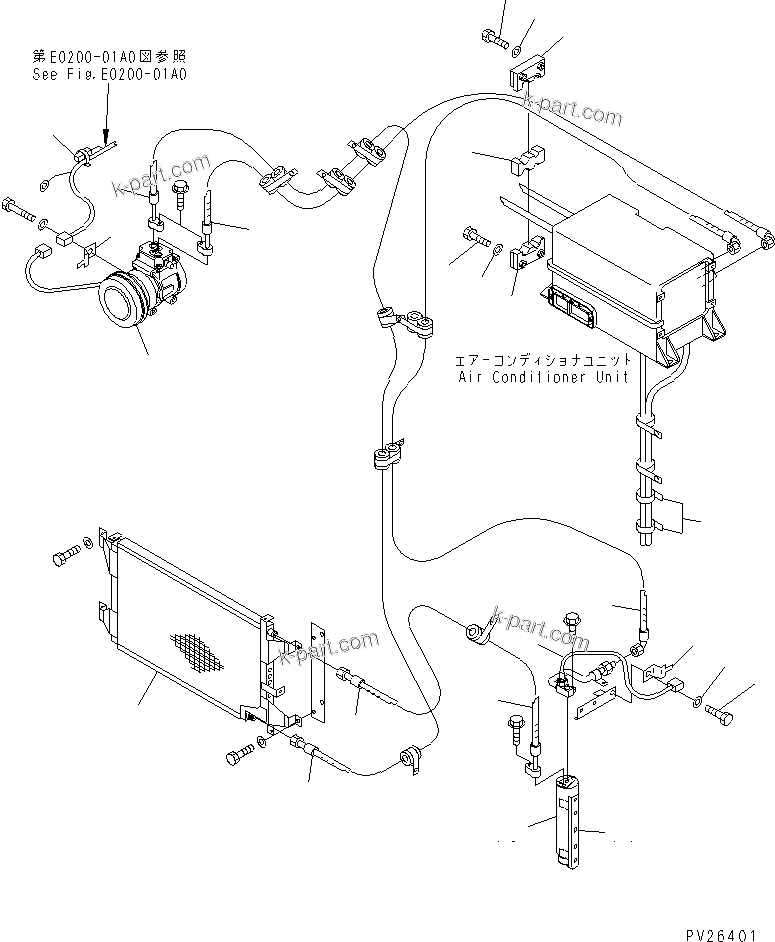 第E0200-01A0図参照
See Fig.E0200-01A0

k-part.com

k-part.com

エアーコンディショナユニット
Air Conditioner Unit

k-part.com

k-part.com

PV26401