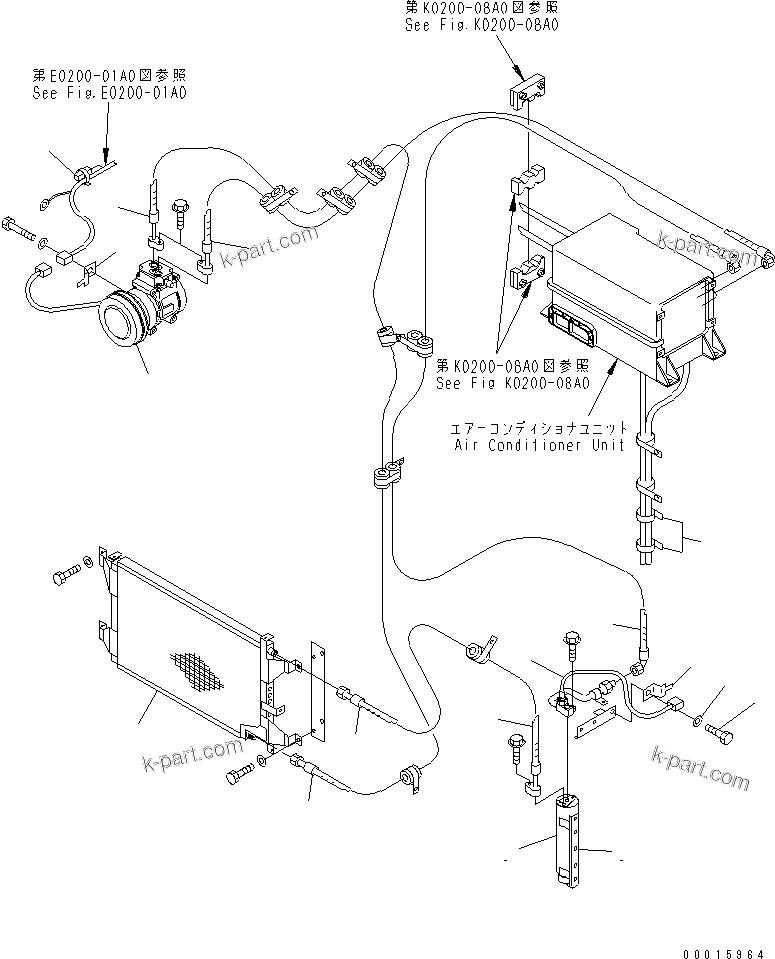 第K0200-08A0図参照
See Fig.K0200-08A0

第E0200-01A0図参照
See Fig.E0200-01A0

k-part.com

k-part.com

第K0200-08A0図参照
See Fig K0200-08A0

エアーコンディショナユニット
Air Conditioner Unit

k-part.com

k-part.com

00015964