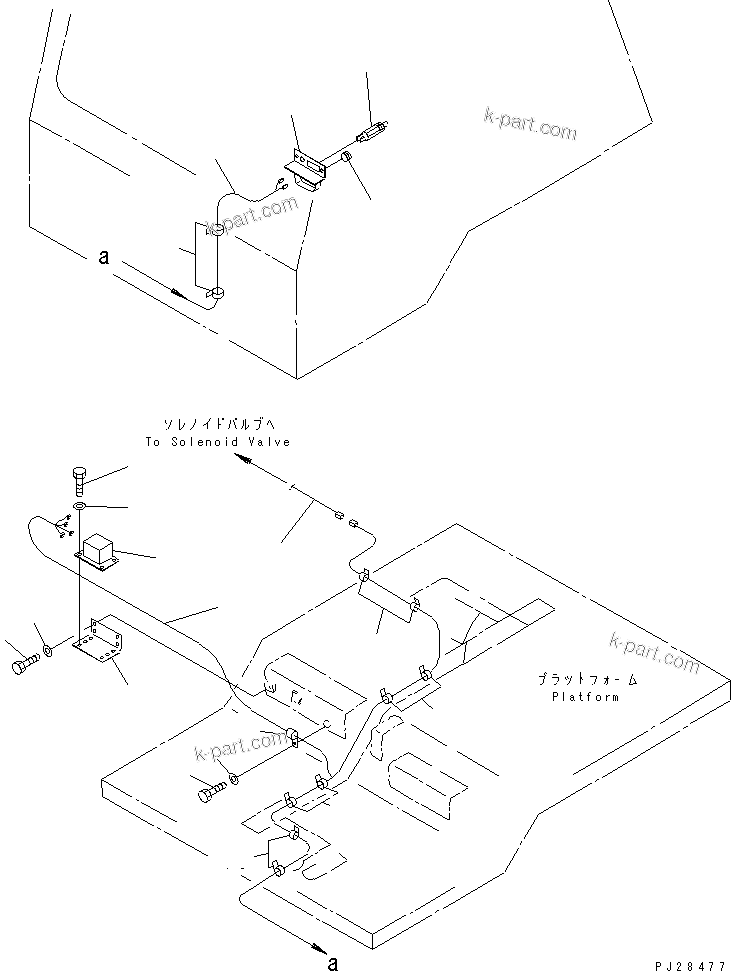 k-part.com

k-part.com

a

ソレノイドバルブへ
To Solenoid Valve

k-part.com

プラットフォーム
Platform

k-part.com

a

PJ28477