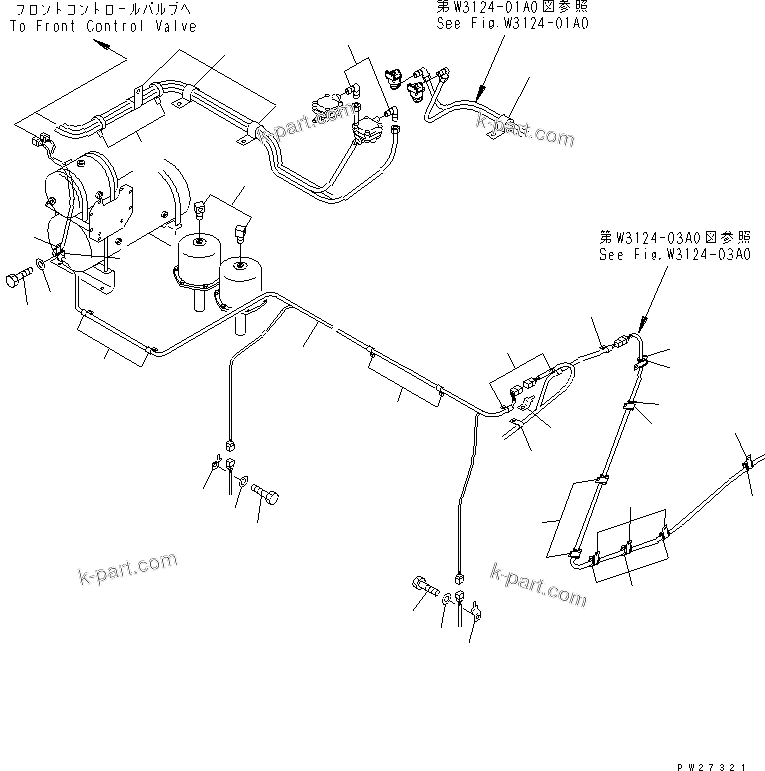 フロントコントロールバルブへ
To Front Control Valve

第W3124-01A0図参照
See Fig.W3124-01A0

k-part.com

k-part.com

第W3124-03A0図参照
See Fig.W3124-03A0

k-part.com

k-part.com

PW27321