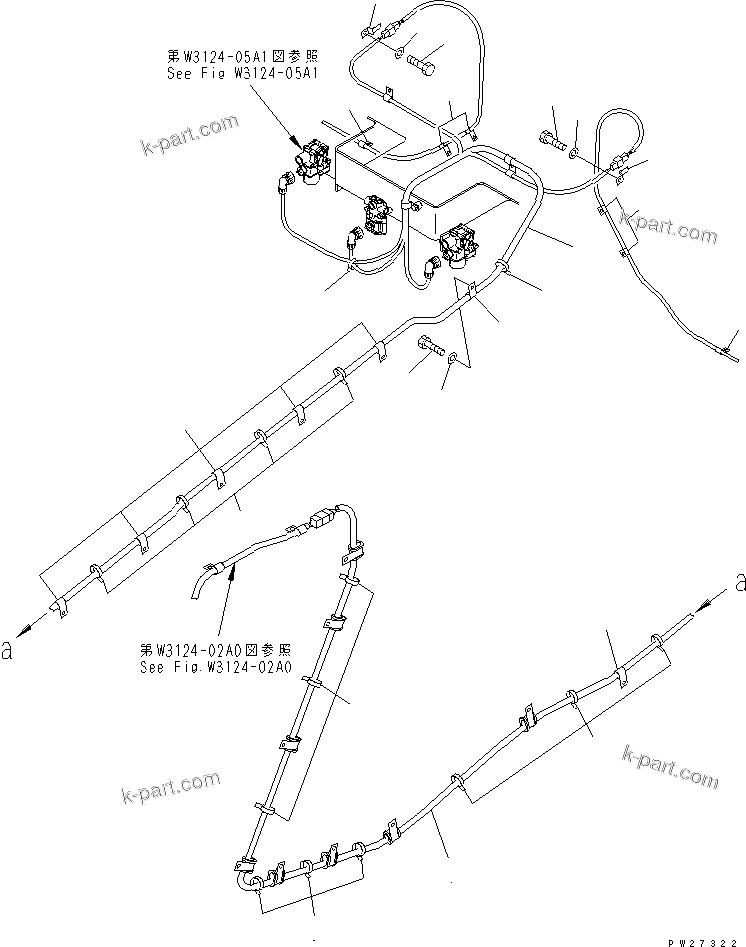 第W3124-05A1図参照
See Fig W3124-05A1

k-part.com

k-part.com

a

第W3124-02A0図参照
See Fig.W3124-02A0

a

k-part.com

k-part.com

PW27322