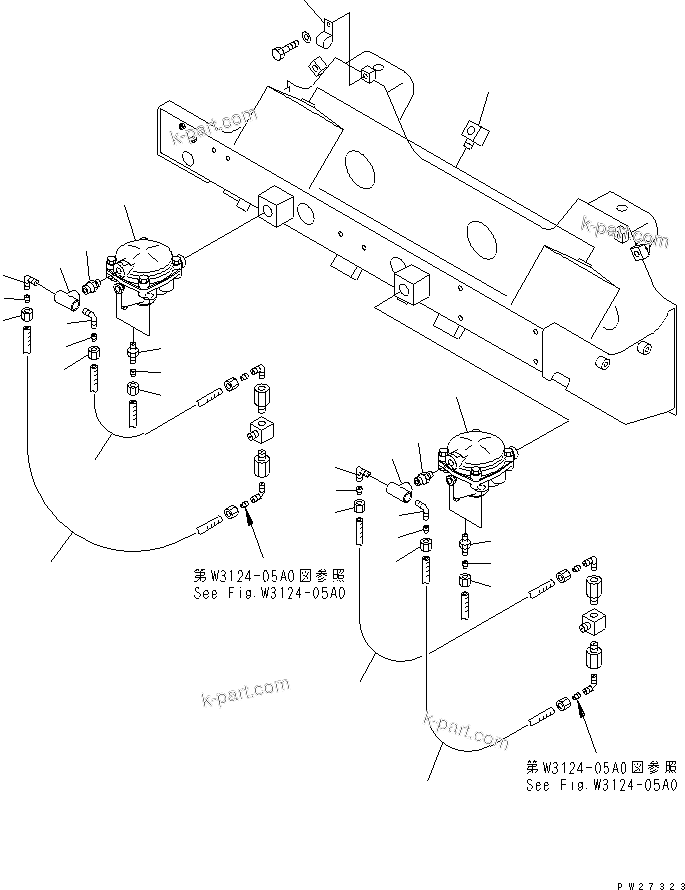 k-part.com

k-part.com

第W3124-05A0図参照
See Fig.W3124-05A0

k-part.com

k-part.com

第W3124-05A0図参照
See Fig.W3124-05A0

PW27323