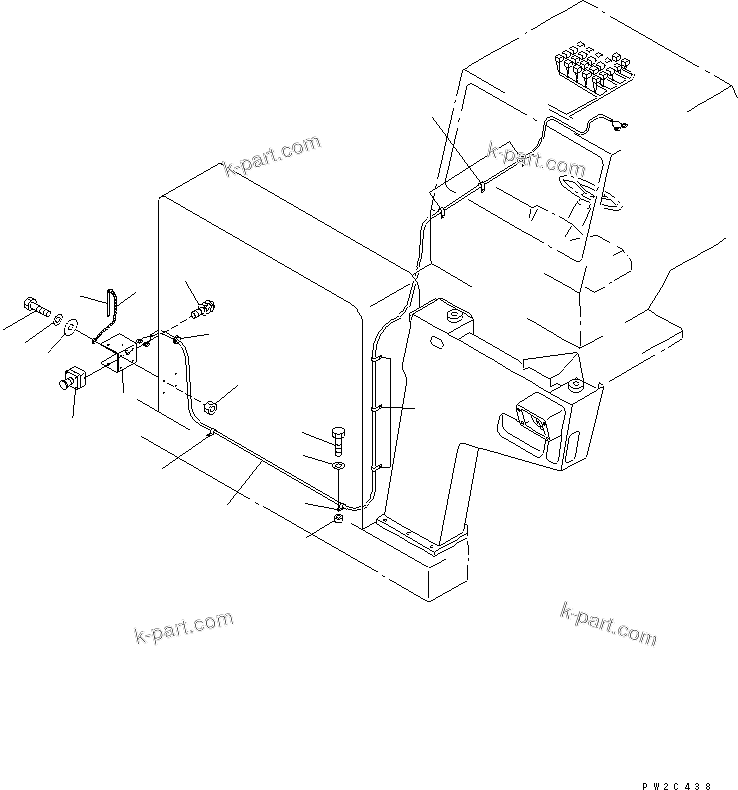 k-part.com

k-part.com

k-part.com

k-part.com

PW2C438