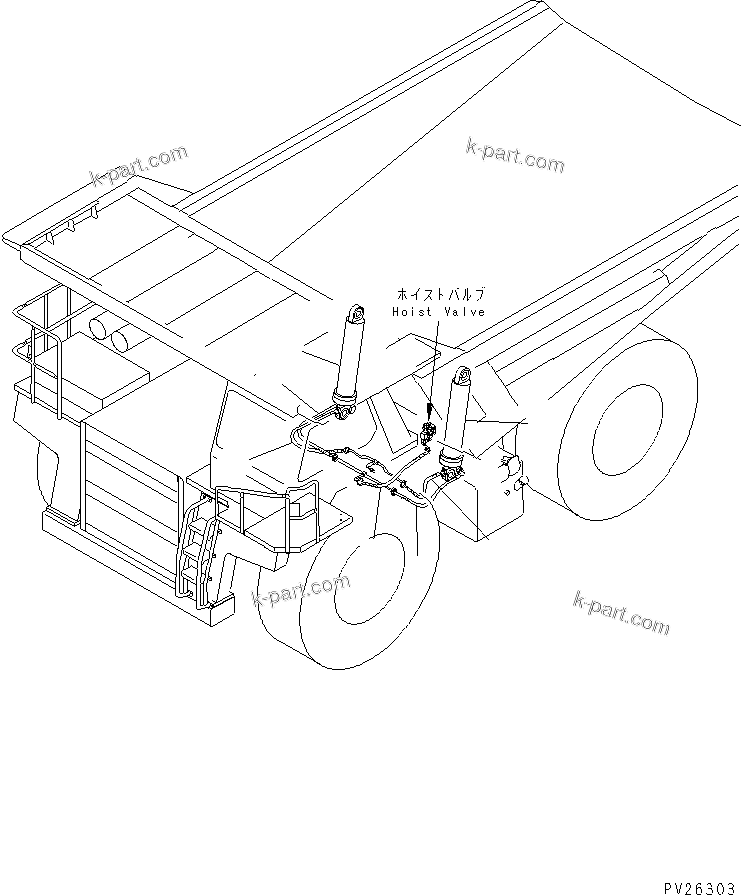 k-part.com
k-part.com
ホイストバルブ
Hoist Valve
k-part.com
k-part.com
PV26303