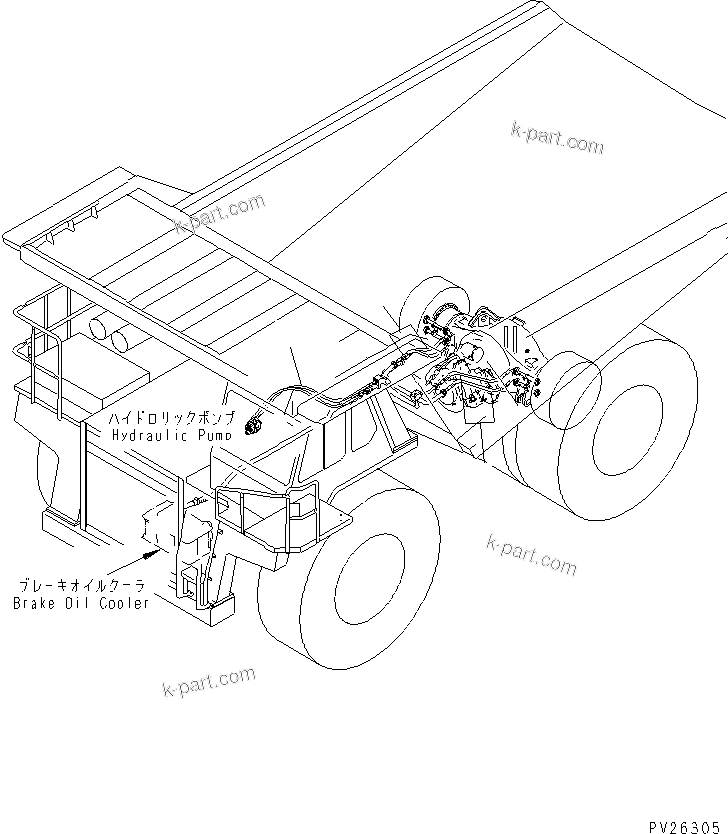 k-part.com

k-part.com

ハイドロリックポンプ
Hydraulic Pump

ブレーキオイルクーラ
Brake Oil Cooler

k-part.com

k-part.com

PV26305