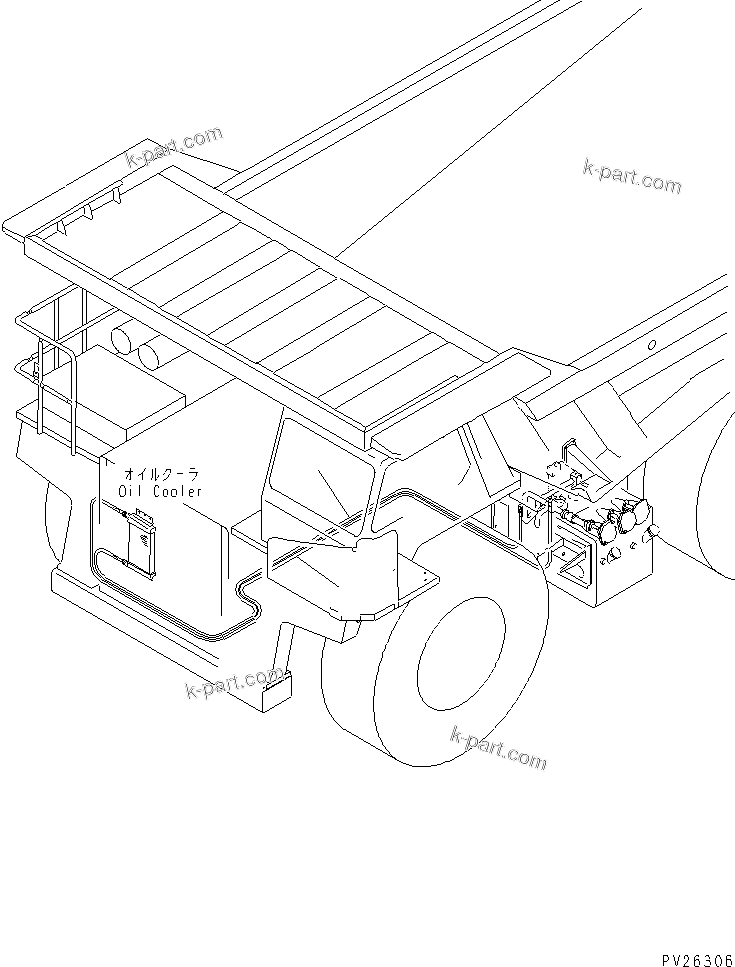 k-part.com
k-part.com
オイルクーラ
Oil Cooler
k-part.com
k-part.com
PV26306