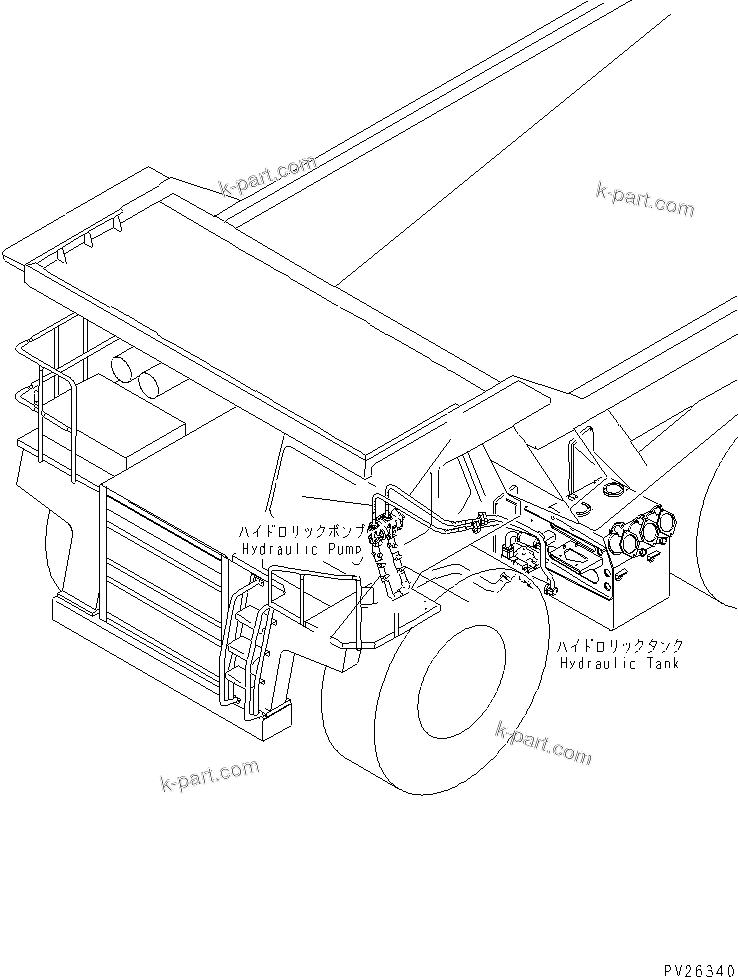 k-part.com

k-part.com

ハイドロリックポンプ
Hydraulic Pump

ハイドロリックタンク
Hydraulic Tank

k-part.com

k-part.com

PV26340