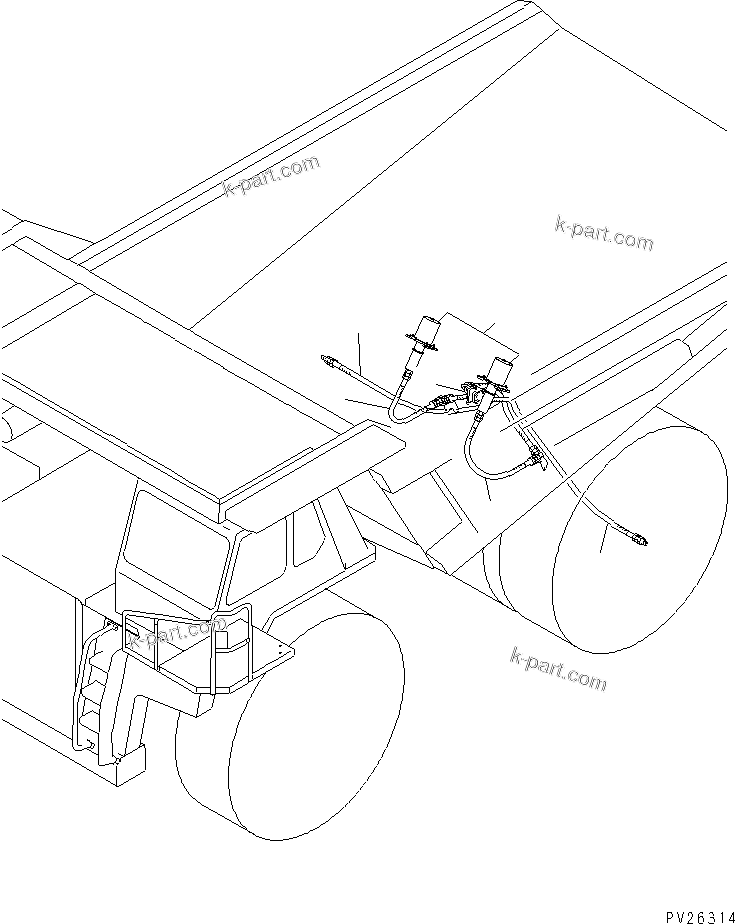 k-part.com

k-part.com

k-part.com

k-part.com

PV26314