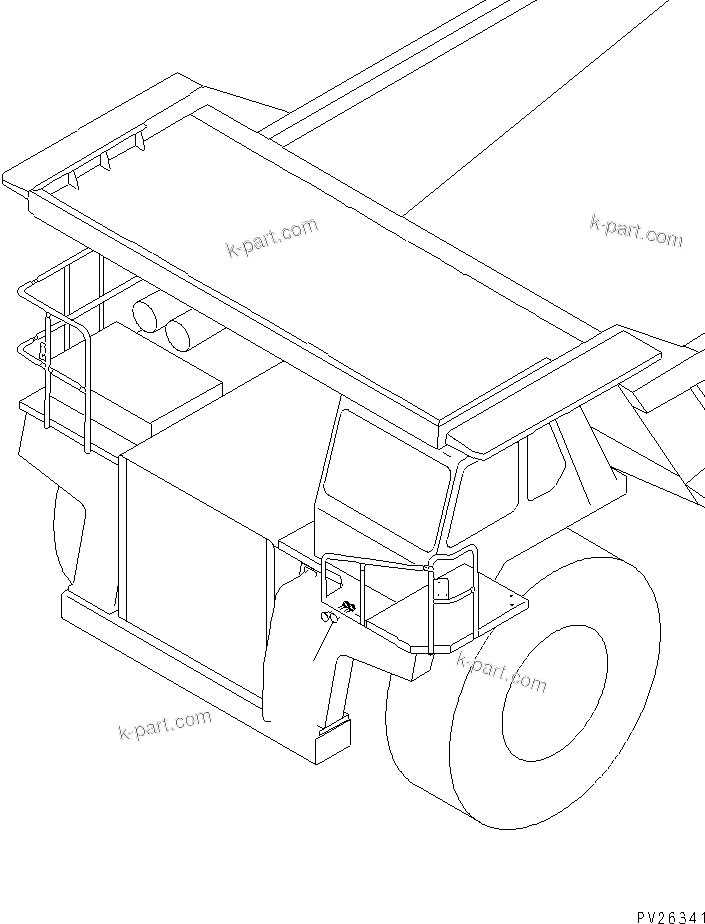 k-part.com

k-part.com

k-part.com

k-part.com

PV26341