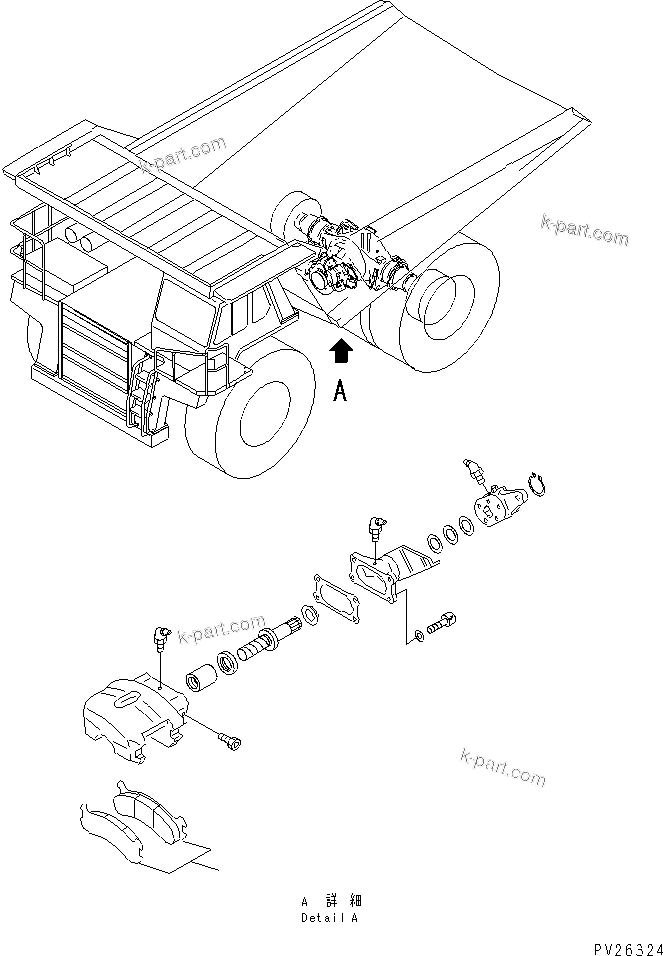 k-part.com

k-part.com

A

k-part.com

k-part.com

A 詳細
Detail A

PV26324