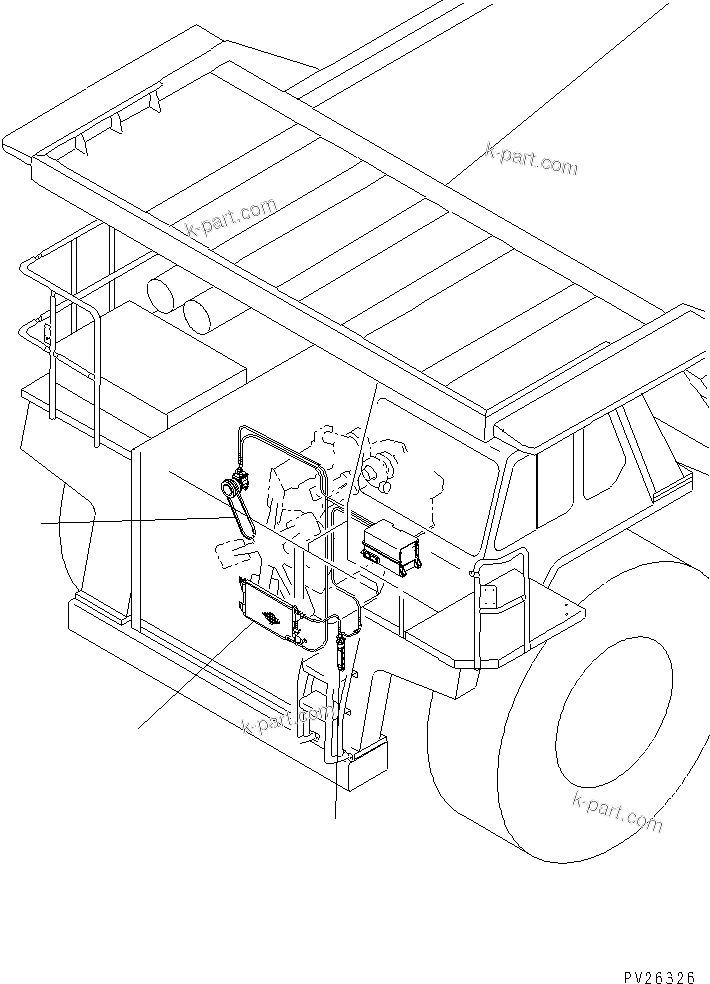 k-part.com
k-part.com
k-part.com
k-part.com
PV26326